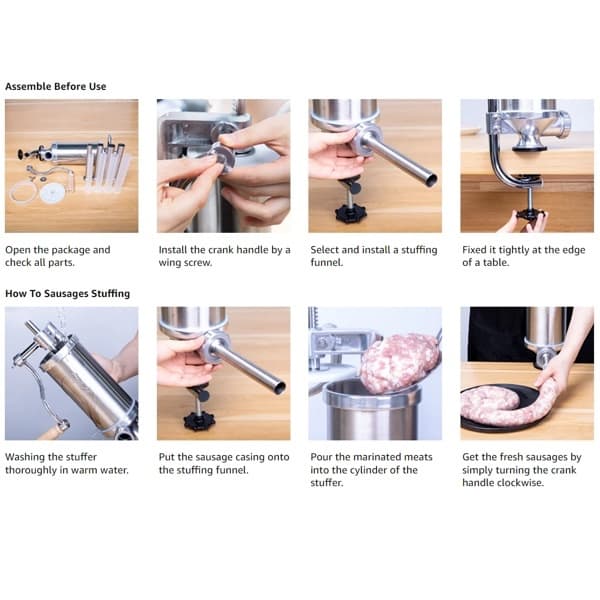 Assemble Before Use

Open the package and check all parts.

Install the crank handle by a wing screw.

Select and install a stuffing funnel.

Fixed it tightly at the edge of a table.

How To Sausages Stuffing

Washing the stuffer thoroughly in warm water.

Put the sausage casing onto the stuffing funnel.

Pour the marinated meats into the cylinder of the stuffer.

Get the fresh sausages by simply turning the crank handle clockwise.